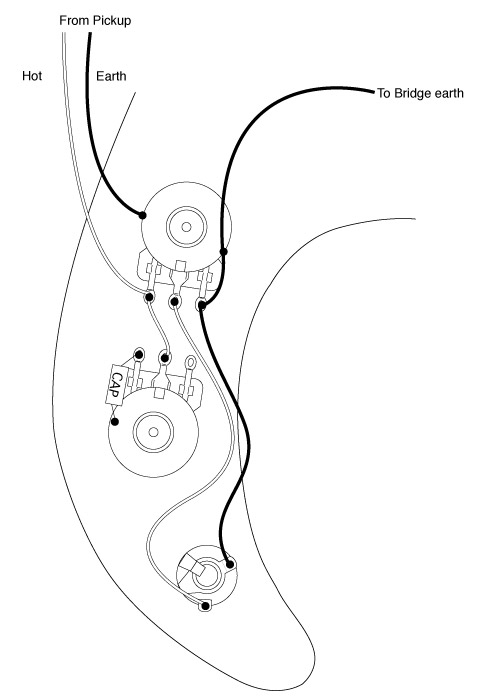 From Pickup

Hot

Earth

To Bridge earth

CAP